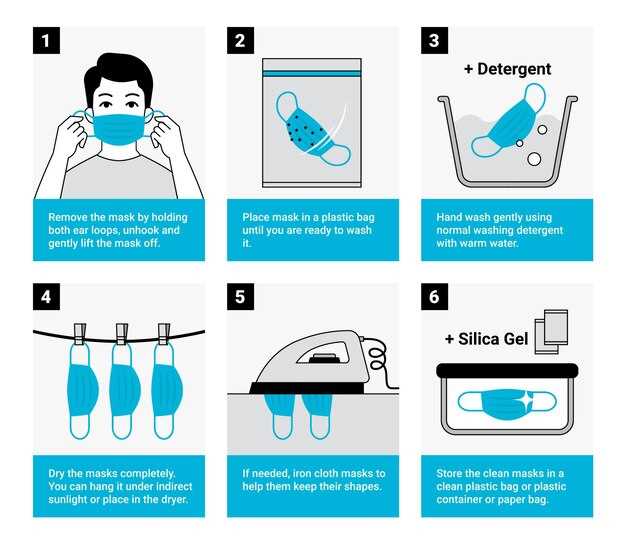 1

Remove the mask by holding both ear loops, unhook and gently lift the mask off.

2

Place mask in a plastic bag until you are ready to wash it.

3

+ Detergent

Hand wash gently using normal washing detergent with warm water.

4

Dry the masks completely. You can hang it under indirect sunlight or place in the dryer.

5

If needed, iron cloth masks to help them keep their shapes.

6

+ Silica Gel

Store the clean masks in a clean plastic bag or plastic container or paper bag.